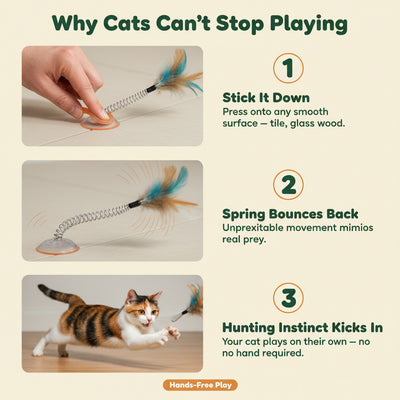 Why Cats Can't Stop Playing

1

Stick It Down
Press onto any smooth surface — tile, glass wood.

2

Spring Bounces Back
Unprexitable movement mimios real prey.

3

Hunting Instinct Kicks In
Your cat plays on their own — no no hand required.

Hands-Free Play