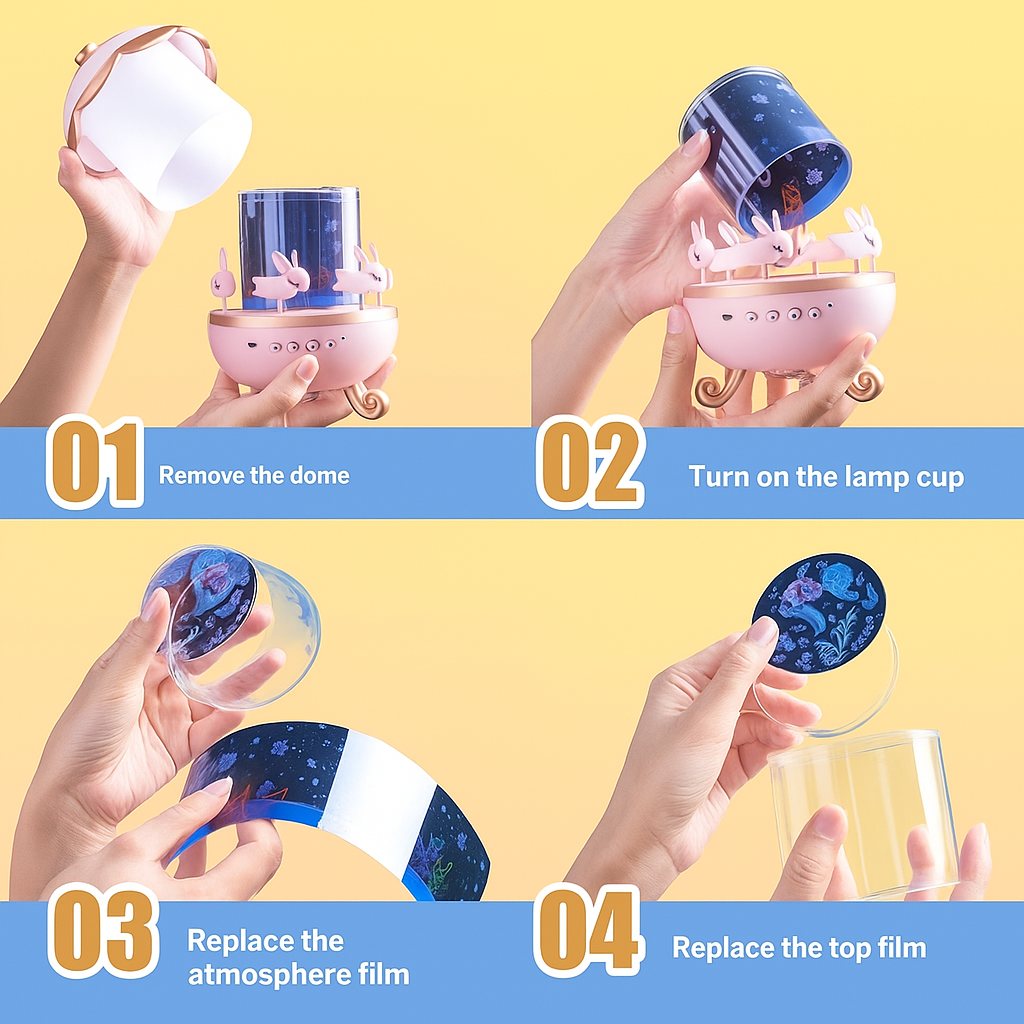 01 Remove the dome

02 Turn on the lamp cup

03 Replace the atmosphere film

04 Replace the top film