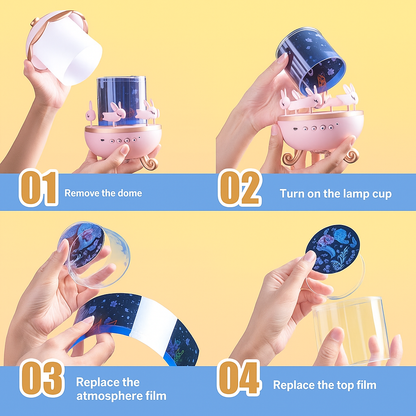 01 Remove the dome

02 Turn on the lamp cup

03 Replace the atmosphere film

04 Replace the top film