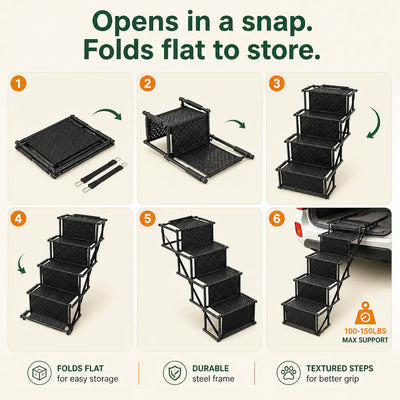 Opens in a snap.
Folds flat to store.

1

2

3

4

5

6

100-150LBS
MAX SUPPORT

FOLDS FLAT
for easy storage

DURABLE
steel frame

TEXTURED STEPS
for better grip